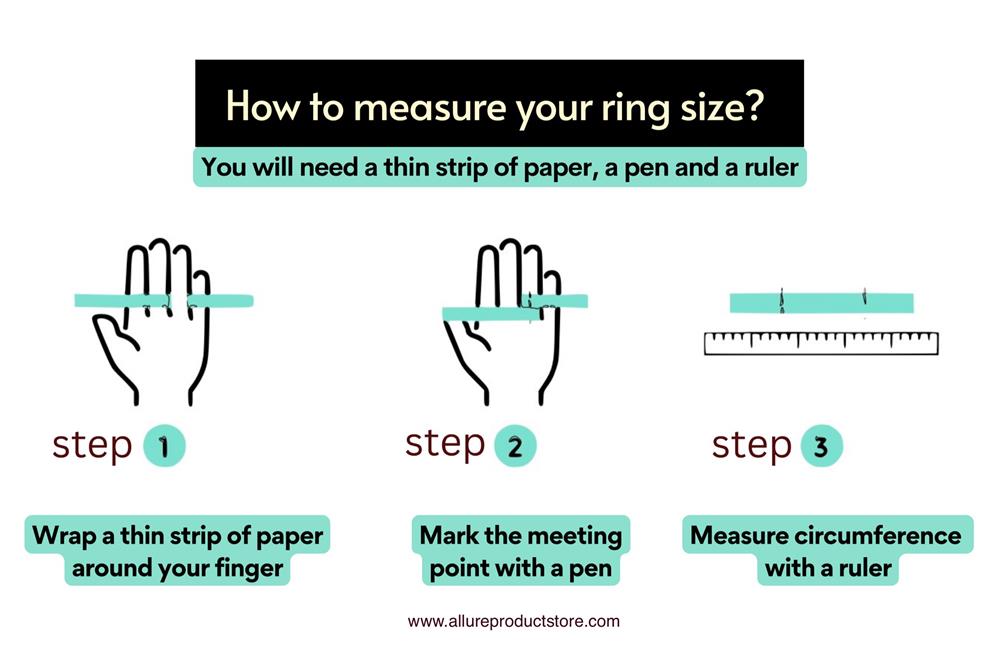 How to measure your ring size?

You will need a thin strip of paper, a pen and a ruler

step 1

Wrap a thin strip of paper around your finger

step 2

Mark the meeting point with a pen

step 3

Measure circumference with a ruler

www.allureproductstore.com